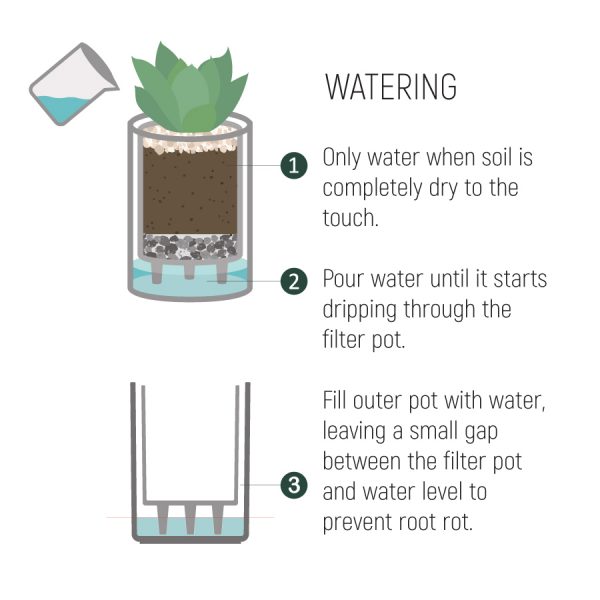 WATERING

1 Only water when soil is completely dry to the touch.

2 Pour water until it starts dripping through the filter pot.

3 Fill outer pot with water, leaving a small gap between the filter pot and water level to prevent root rot.